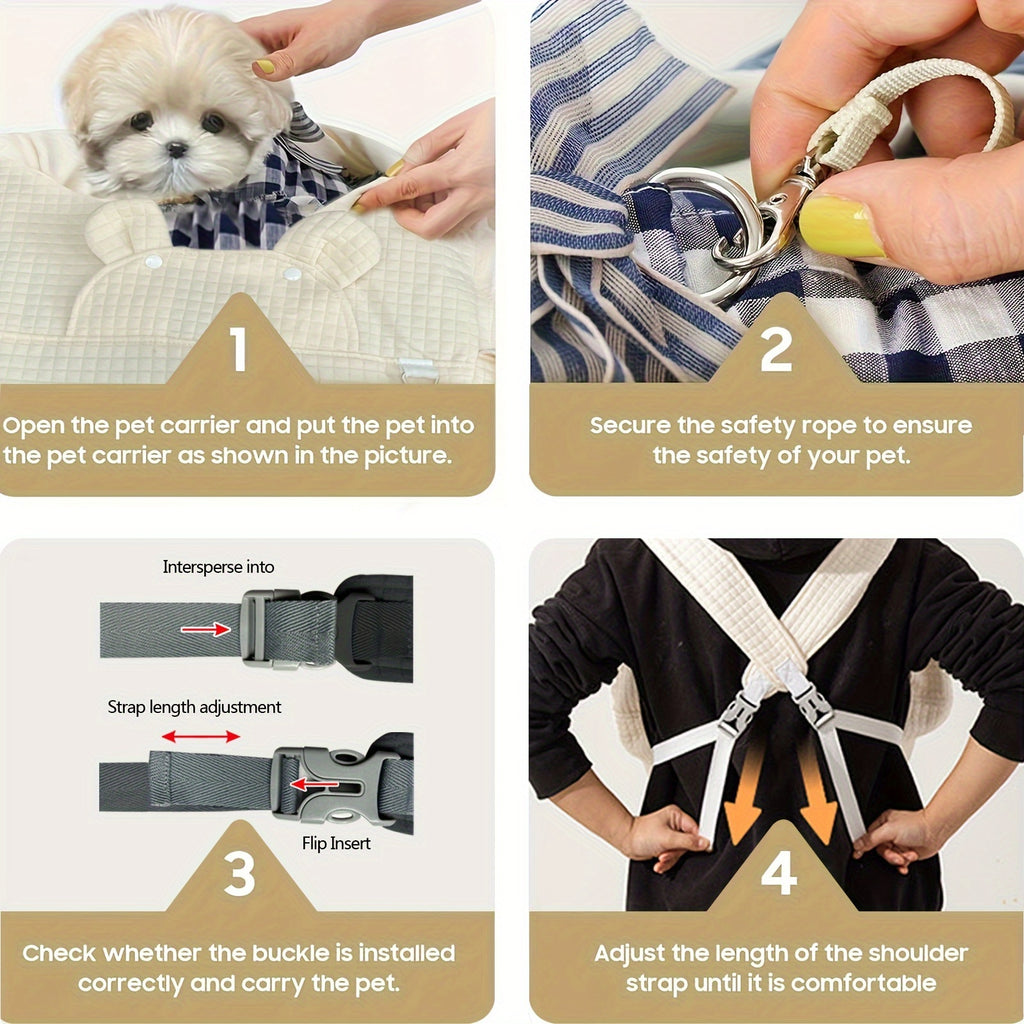 1

Open the pet carrier and put the pet into the pet carrier as shown in the picture.

2

Secure the safety rope to ensure the safety of your pet.

Intersperse into

Strap length adjustment

Flip Insert

3

Check whether the buckle is installed correctly and carry the pet.

4

Adjust the length of the shoulder strap until it is comfortable