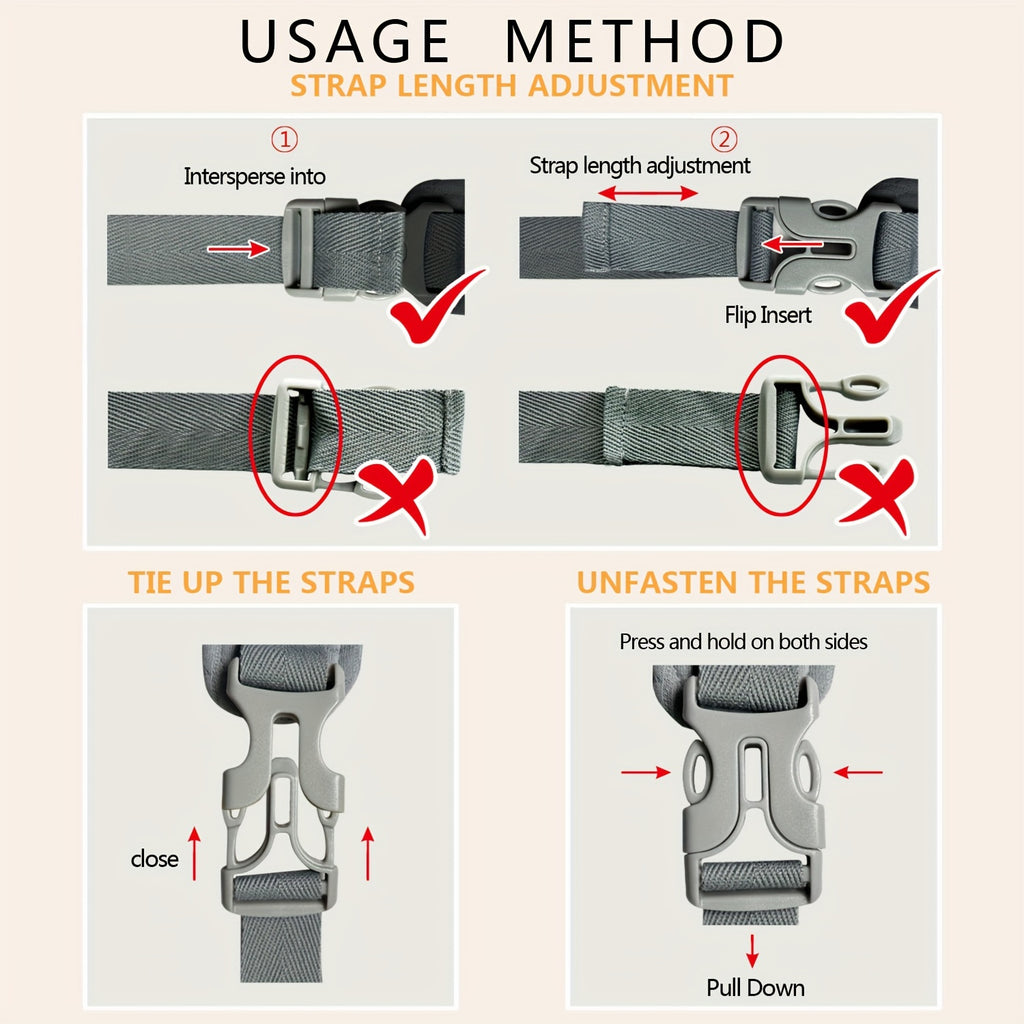 USAGE METHOD
STRAP LENGTH ADJUSTMENT

①
Intersperse into

②
Strap length adjustment

Flip Insert

TIE UP THE STRAPS

close

UNFASTEN THE STRAPS

Press and hold on both sides

Pull Down